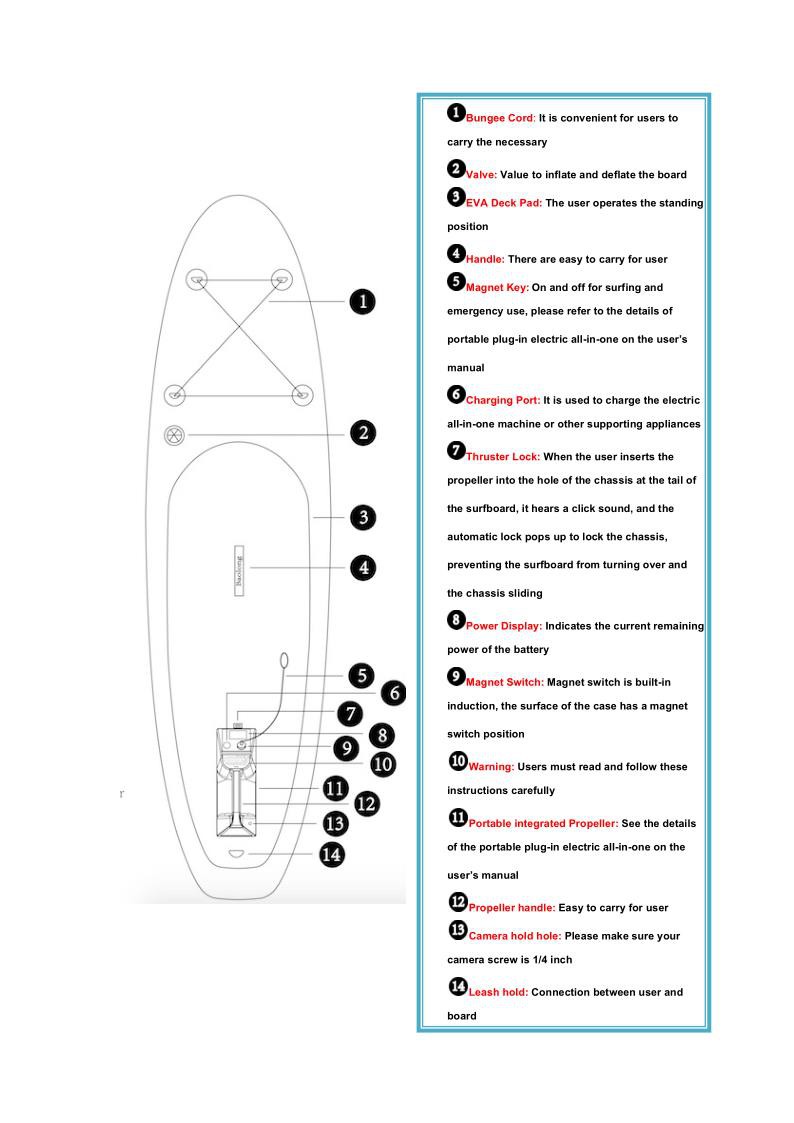 1
2
3
4
5
6
7
8
9
10
11
12
13
14

r

1 Bungee Cord: It is convenient for users to carry the necessary

2 Valve: Value to inflate and deflate the board

3 EVA Deck Pad: The user operates the standing position

4 Handle: There are easy to carry for user

5 Magnet Key: On and off for surfing and emergency use, please refer to the details of portable plug-in electric all-in-one on the user's manual

6 Charging Port: It is used to charge the electric all-in-one machine or other supporting appliances

7 Thruster Lock: When the user inserts the propeller into the hole of the chassis at the tail of the surfboard, it hears a click sound, and the automatic lock pops up to lock the chassis, preventing the surfboard from turning over and the chassis sliding

8 Power Display: Indicates the current remaining power of the battery

9 Magnet Switch: Magnet switch is built-in induction, the surface of the case has a magnet switch position

10 Warning: Users must read and follow these instructions carefully

11 Portable integrated Propeller: See the details of the portable plug-in electric all-in-one on the user's manual

12 Propeller handle: Easy to carry for user

13 Camera hold hole: Please make sure your camera screw is 1/4 inch

14 Leash hold: Connection between user and board